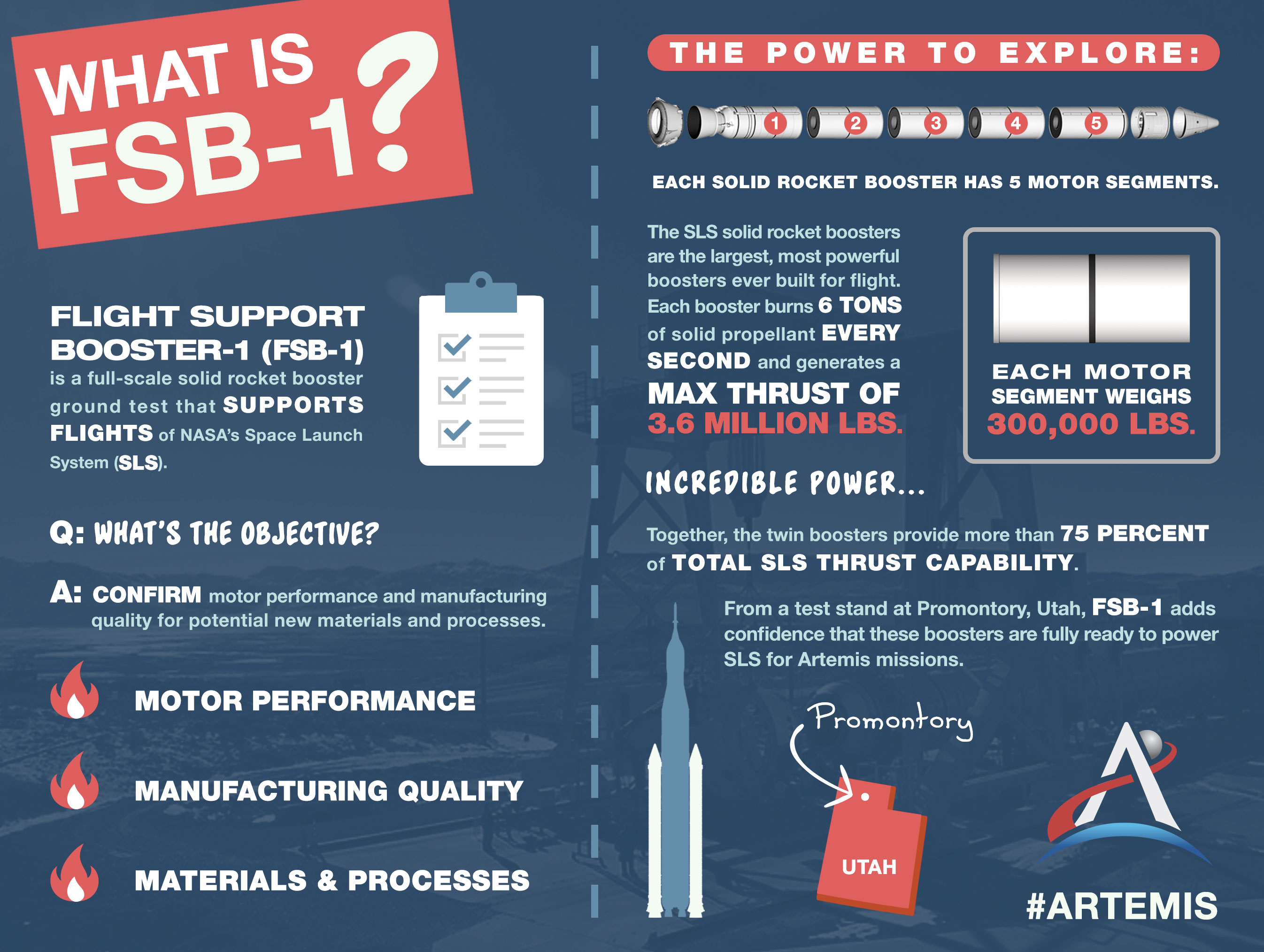 WHAT IS FSB-1?

FLIGHT SUPPORT BOOSTER-1 (FSB-1) is a full-scale solid rocket booster ground test that SUPPORTS FLIGHTS of NASA's Space Launch System (SLS).

Q: WHAT'S THE OBJECTIVE?

A: CONFIRM motor performance and manufacturing quality for potential new materials and processes.

MOTOR PERFORMANCE

MANUFACTURING QUALITY

MATERIALS & PROCESSES

THE POWER TO EXPLORE:

1 2 3 4 5

EACH SOLID ROCKET BOOSTER HAS 5 MOTOR SEGMENTS.

The SLS solid rocket boosters are the largest, most powerful boosters ever built for flight. Each booster burns 6 TONS of solid propellant EVERY SECOND and generates a MAX THRUST OF 3.6 MILLION LBS.

EACH MOTOR SEGMENT WEIGHS 300,000 LBS.

INCREDIBLE POWER...

Together, the twin boosters provide more than 75 PERCENT of TOTAL SLS THRUST CAPABILITY.

From a test stand at Promontory, Utah, FSB-1 adds confidence that these boosters are fully ready to power SLS for Artemis missions.

Promontory

UTAH

#ARTEMIS