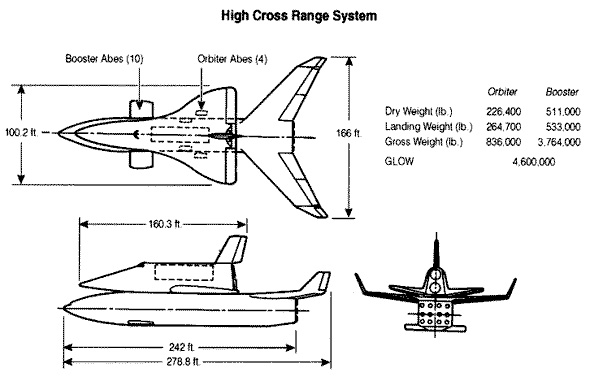 High Cross Range System

Booster Abes (10)

Orbiter Abes (4)

100.2 ft.

166 ft.

|  | Orbiter | Booster |
|---|---|---|
| Dry Weight (lb.) | 226,400 | 511,000 |
| Landing Weight (lb.) | 264,700 | 533,000 |
| Gross Weight (lb.) | 836,000 | 3,764,000 |
| GLOW | 4,600,000 |  |

160.3 ft.

242 ft.

278.8 ft.