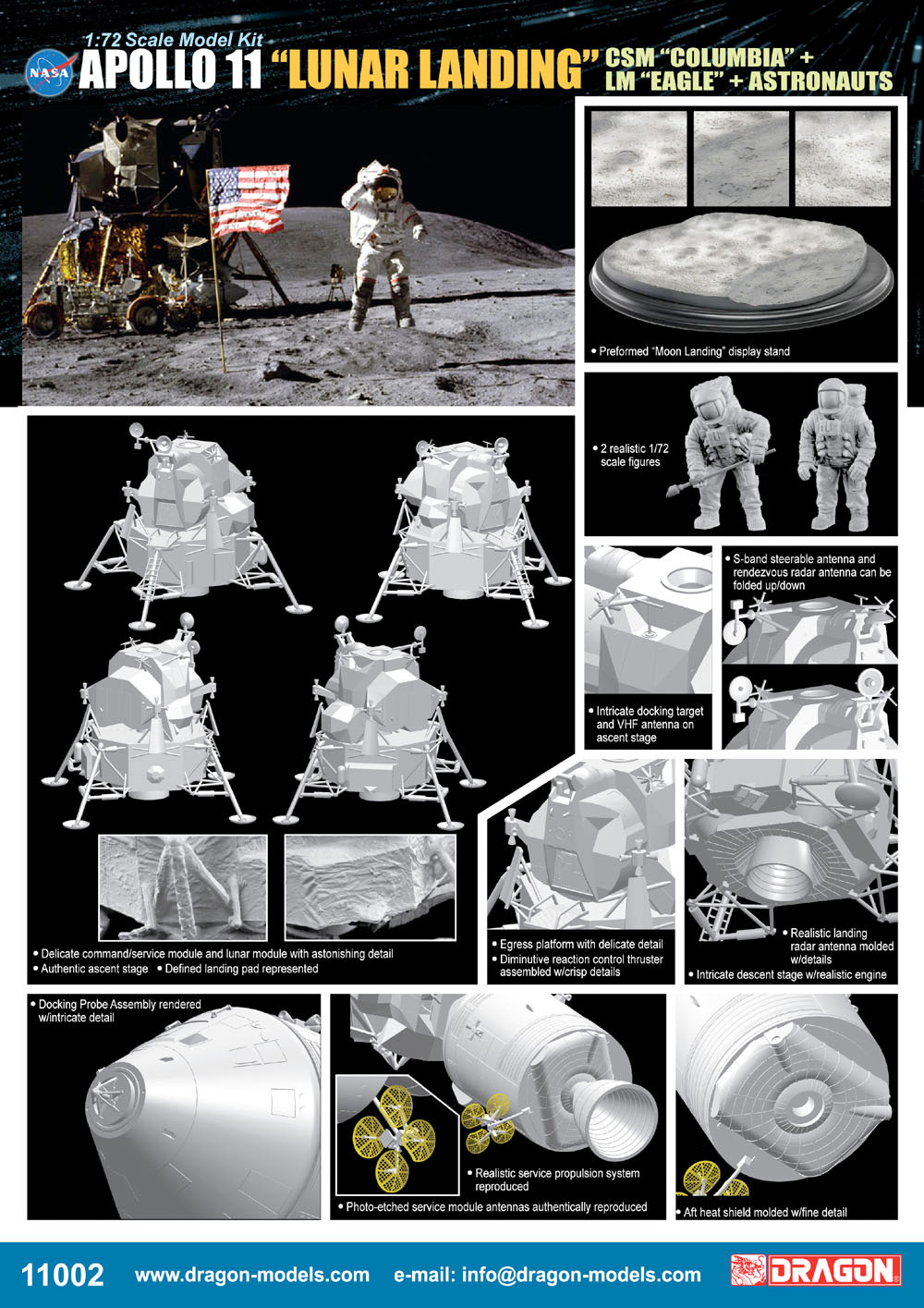 1:72 Scale Model Kit
NASA
APOLLO 11 "LUNAR LANDING" CSM "COLUMBIA" + LM "EAGLE" + ASTRONAUTS

• Preformed "Moon Landing" display stand

• 2 realistic 1/72 scale figures

• S-band steerable antenna and rendezvous radar antenna can be folded up/down

• Intricate docking target and VHF antenna on ascent stage

• Delicate command/service module and lunar module with astonishing detail
• Authentic ascent stage • Defined landing pad represented

• Egress platform with delicate detail
• Diminutive reaction control thruster assembled w/crisp details

• Realistic landing radar antenna molded w/details
• Intricate descent stage w/realistic engine

• Docking Probe Assembly rendered w/intricate detail

• Realistic service propulsion system reproduced
• Photo-etched service module antennas authentically reproduced

• Aft heat shield molded w/fine detail

11002 www.dragon-models.com e-mail: info@dragon-models.com DRAGON