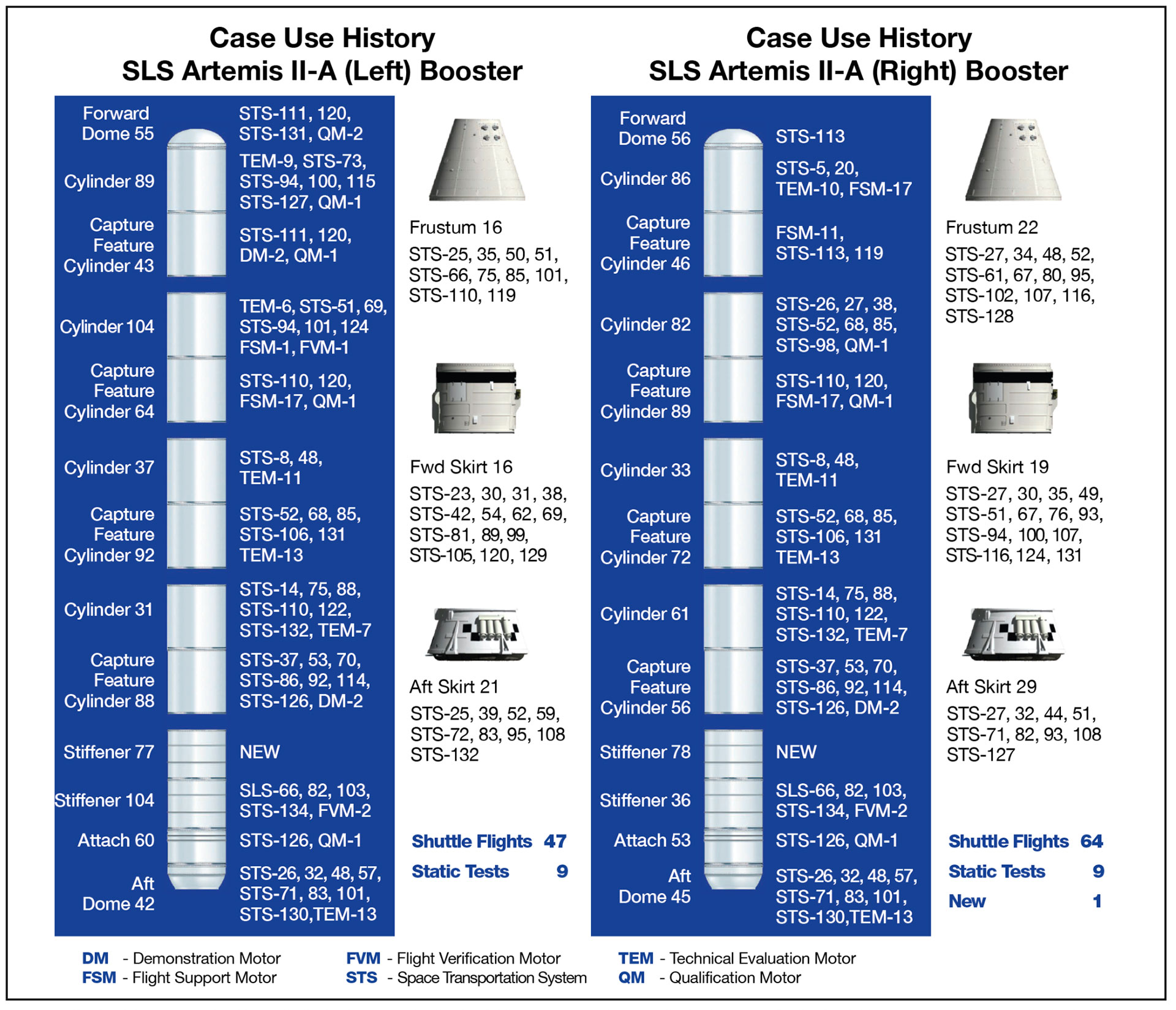 Case Use History
SLS Artemis II-A (Left) Booster

Forward Dome 55
STS-111, 120, STS-131, QM-2

Cylinder 89
TEM-9, STS-73, STS-94, 100, 115 STS-127, QM-1

Capture Feature Cylinder 43
STS-111, 120, DM-2, QM-1

Cylinder 104
TEM-6, STS-51, 69, STS-94, 101, 124 FSM-1, FVM-1

Capture Feature Cylinder 64
STS-110, 120, FSM-17, QM-1

Cylinder 37
STS-8, 48, TEM-11

Capture Feature Cylinder 92
STS-52, 68, 85, STS-106, 131 TEM-13

Cylinder 31
STS-14, 75, 88, STS-110, 122, STS-132, TEM-7

Capture Feature Cylinder 88
STS-37, 53, 70, STS-86, 92, 114, STS-126, DM-2

Stiffener 77
NEW

Stiffener 104
SLS-66, 82, 103, STS-134, FVM-2

Attach 60
STS-126, QM-1

Aft Dome 42
STS-26, 32, 48, 57, STS-71, 83, 101, STS-130,TEM-13

Frustum 16
STS-25, 35, 50, 51, STS-66, 75, 85, 101, STS-110, 119

Fwd Skirt 16
STS-23, 30, 31, 38, STS-42, 54, 62, 69, STS-81, 89, 99, STS-105, 120, 129

Aft Skirt 21
STS-25, 39, 52, 59, STS-72, 83, 95, 108 STS-132

Shuttle Flights 47
Static Tests 9

Case Use History
SLS Artemis II-A (Right) Booster

Forward Dome 56
STS-113

Cylinder 86
STS-5, 20, TEM-10, FSM-17

Capture Feature Cylinder 46
FSM-11, STS-113, 119

Cylinder 82
STS-26, 27, 38, STS-52, 68, 85, STS-98, QM-1

Capture Feature Cylinder 89
STS-110, 120, FSM-17, QM-1

Cylinder 33
STS-8, 48, TEM-11

Capture Feature Cylinder 72
STS-52, 68, 85, STS-106, 131 TEM-13

Cylinder 61
STS-14, 75, 88, STS-110, 122, STS-132, TEM-7

Capture Feature Cylinder 56
STS-37, 53, 70, STS-86, 92, 114, STS-126, DM-2

Stiffener 78
NEW

Stiffener 36
SLS-66, 82, 103, STS-134, FVM-2

Attach 53
STS-126, QM-1

Aft Dome 45
STS-26, 32, 48, 57, STS-71, 83, 101, STS-130,TEM-13

Frustum 22
STS-27, 34, 48, 52, STS-61, 67, 80, 95, STS-102, 107, 116, STS-128

Fwd Skirt 19
STS-27, 30, 35, 49, STS-51, 67, 76, 93, STS-94, 100, 107, STS-116, 124, 131

Aft Skirt 29
STS-27, 32, 44, 51, STS-71, 82, 93, 108 STS-127

Shuttle Flights 64
Static Tests 9
New 1

DM - Demonstration Motor
FSM - Flight Support Motor
FVM - Flight Verification Motor
STS - Space Transportation System
TEM - Technical Evaluation Motor
QM - Qualification Motor